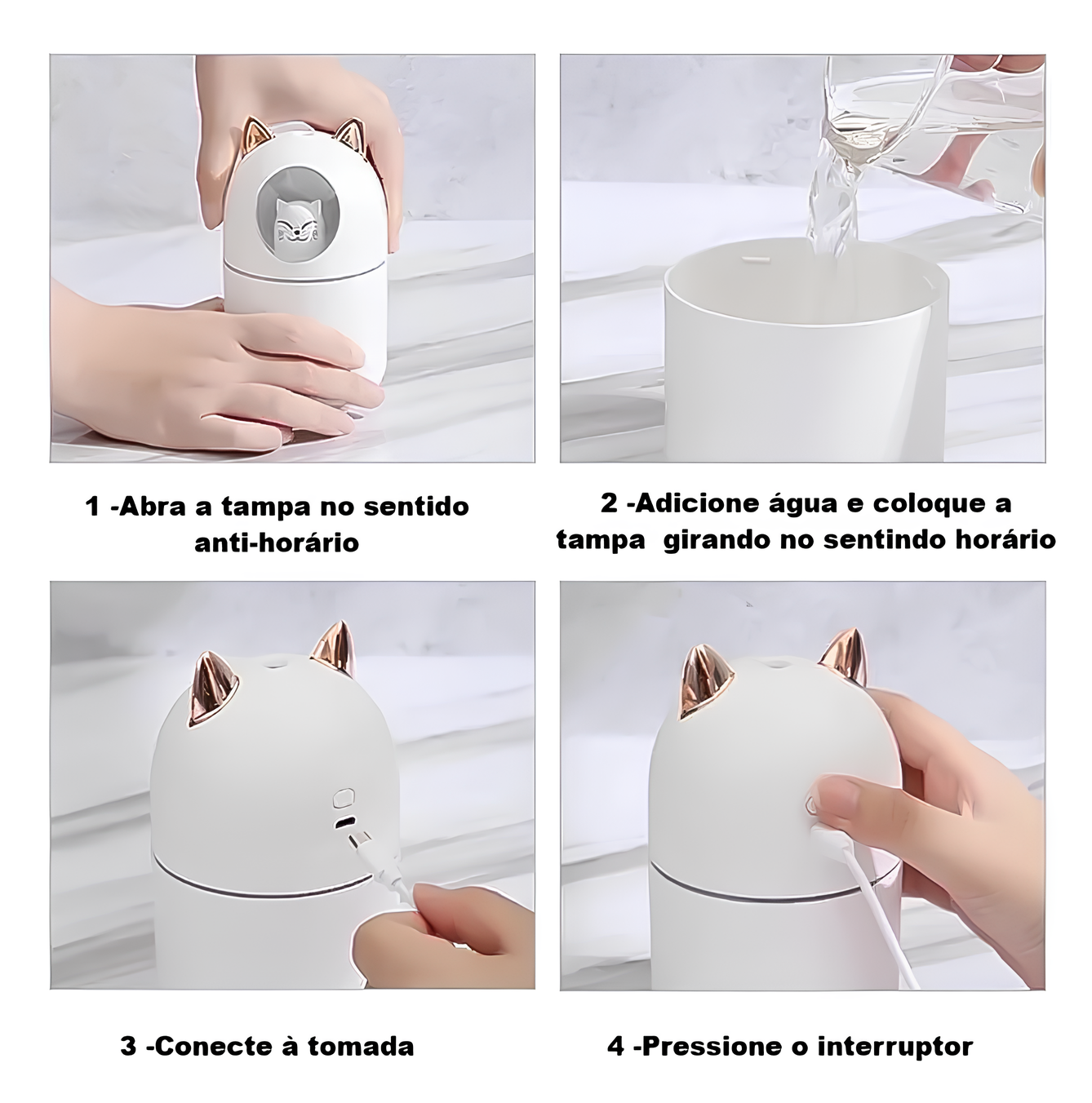 1 -Abra a tampa no sentido anti-horário

2 -Adicione água e coloque a tampa girando no sentindo horário

3 -Conecte à tomada

4 -Pressione o interruptor