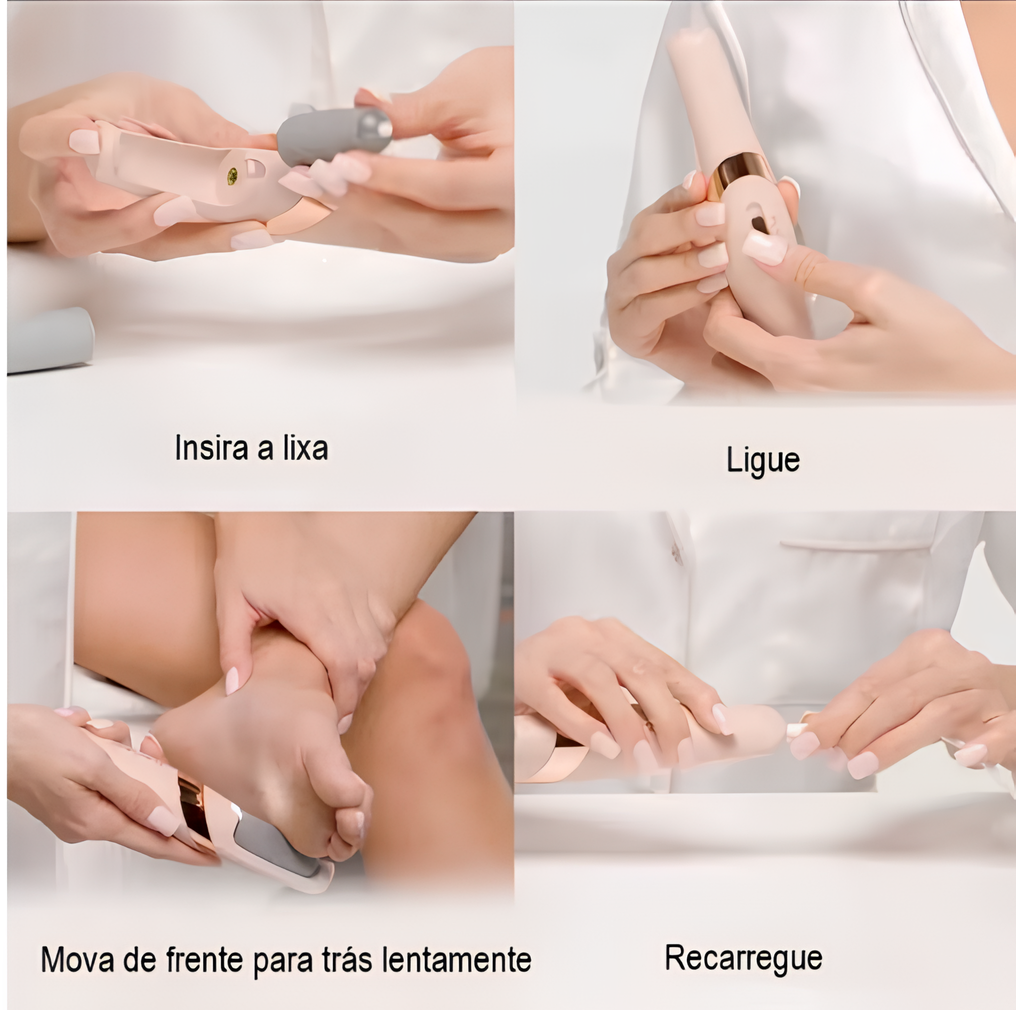 Insira a lixa

Ligue

Mova de frente para trás lentamente

Recarregue